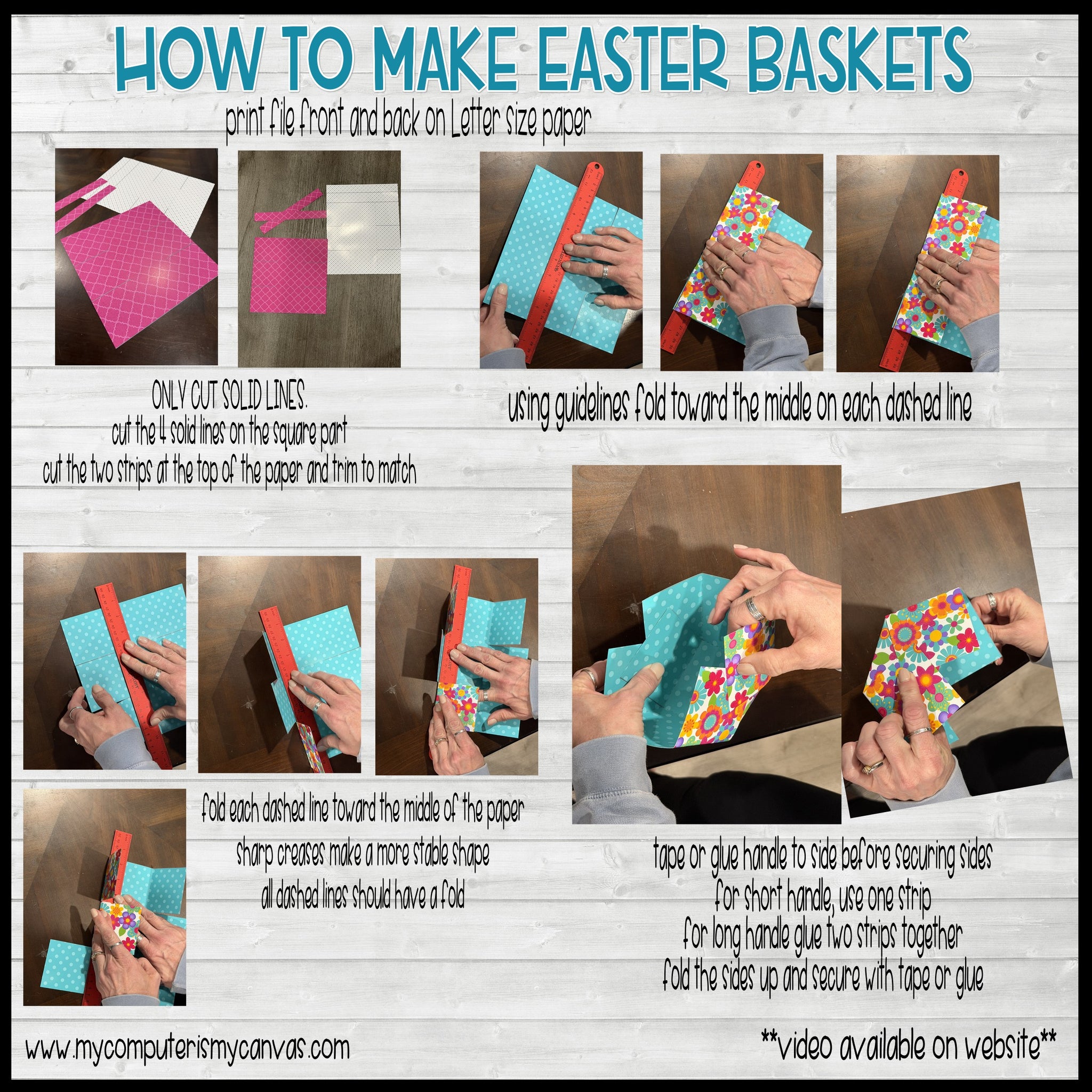 HOW TO MAKE EASTER BASKETS

print file front and back on Letter size paper

ONLY CUT SOLID LINES.
cut the 4 solid lines on the square part
cut the two strips at the top of the paper and trim to match

using guidelines fold toward the middle on each dashed line

fold each dashed line toward the middle of the paper
sharp creases make a more stable shape
all dashed lines should have a fold

tape or glue handle to side before securing sides
for short handle, use one strip
for long handle glue two strips together
fold the sides up and secure with tape or glue

www.mycomputerismycanvas.com

**video available on website**